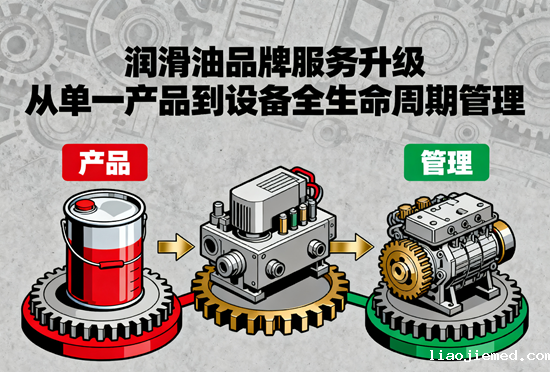 润滑油品牌服务升级
从单一产品到设备全生命周期管理

产品

管理

liaojiemed.com